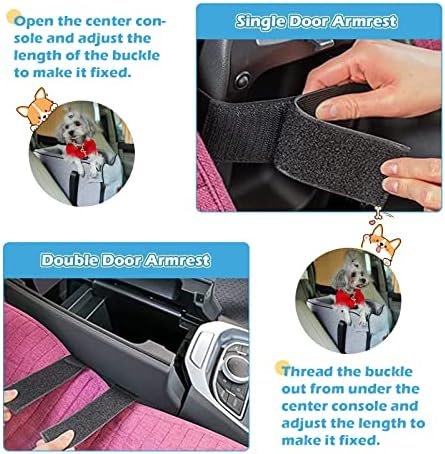 Open the center console and adjust the length of the buckle to make it fixed.

Single Door Armrest

Double Door Armrest

Thread the buckle out from under the center console and adjust the length to make it fixed.