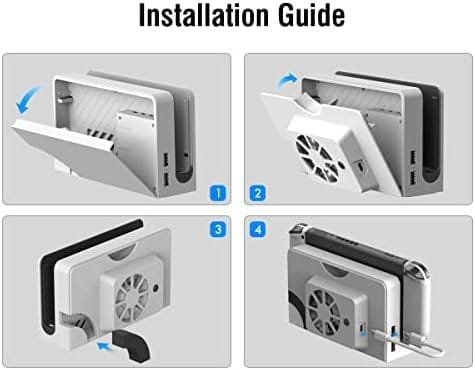 Installation Guide

1

2

3

4